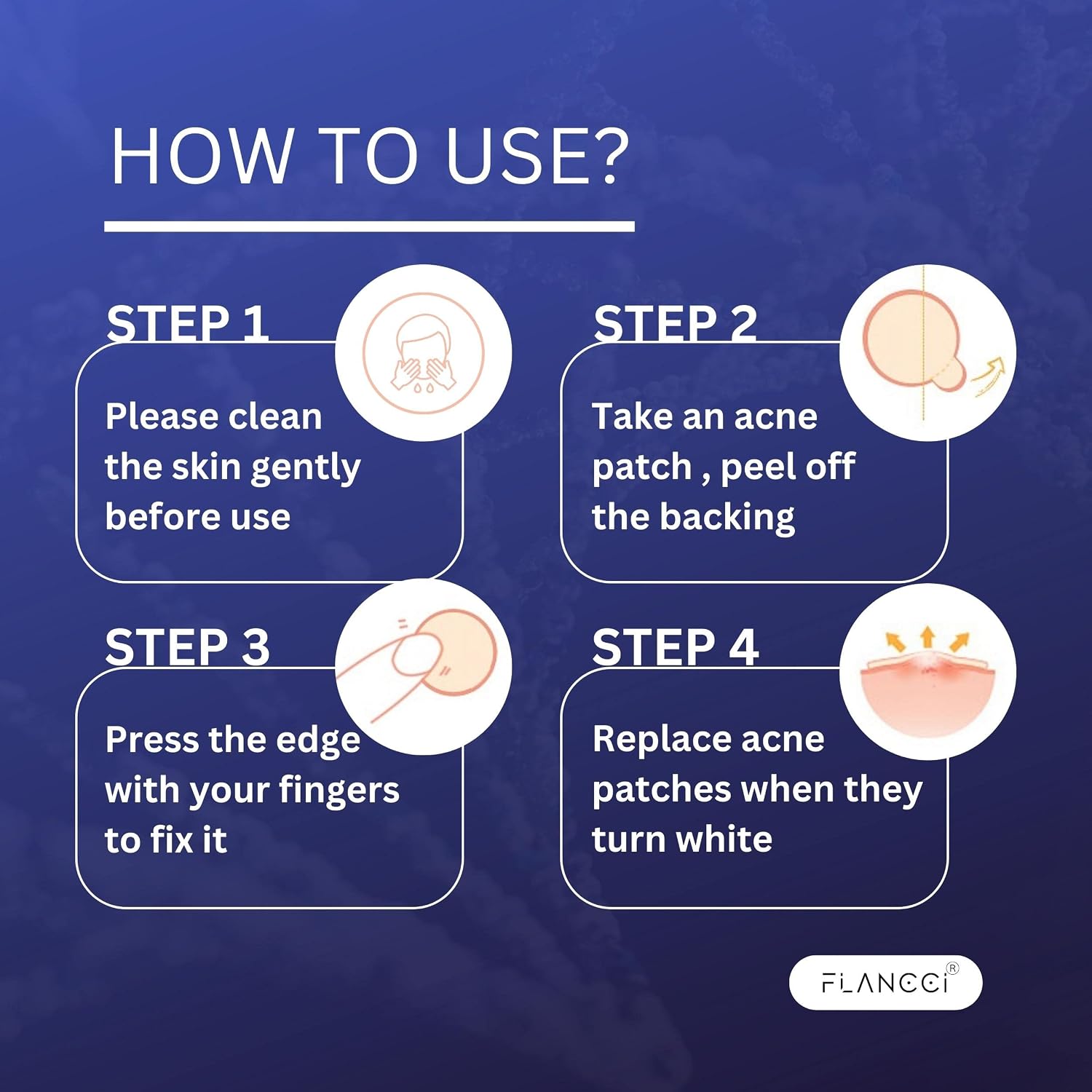 HOW TO USE?

STEP 1

Please clean the skin gently before use

STEP 2

Take an acne patch , peel off the backing

STEP 3

Press the edge with your fingers to fix it

STEP 4

Replace acne patches when they turn white

FLANCCI®