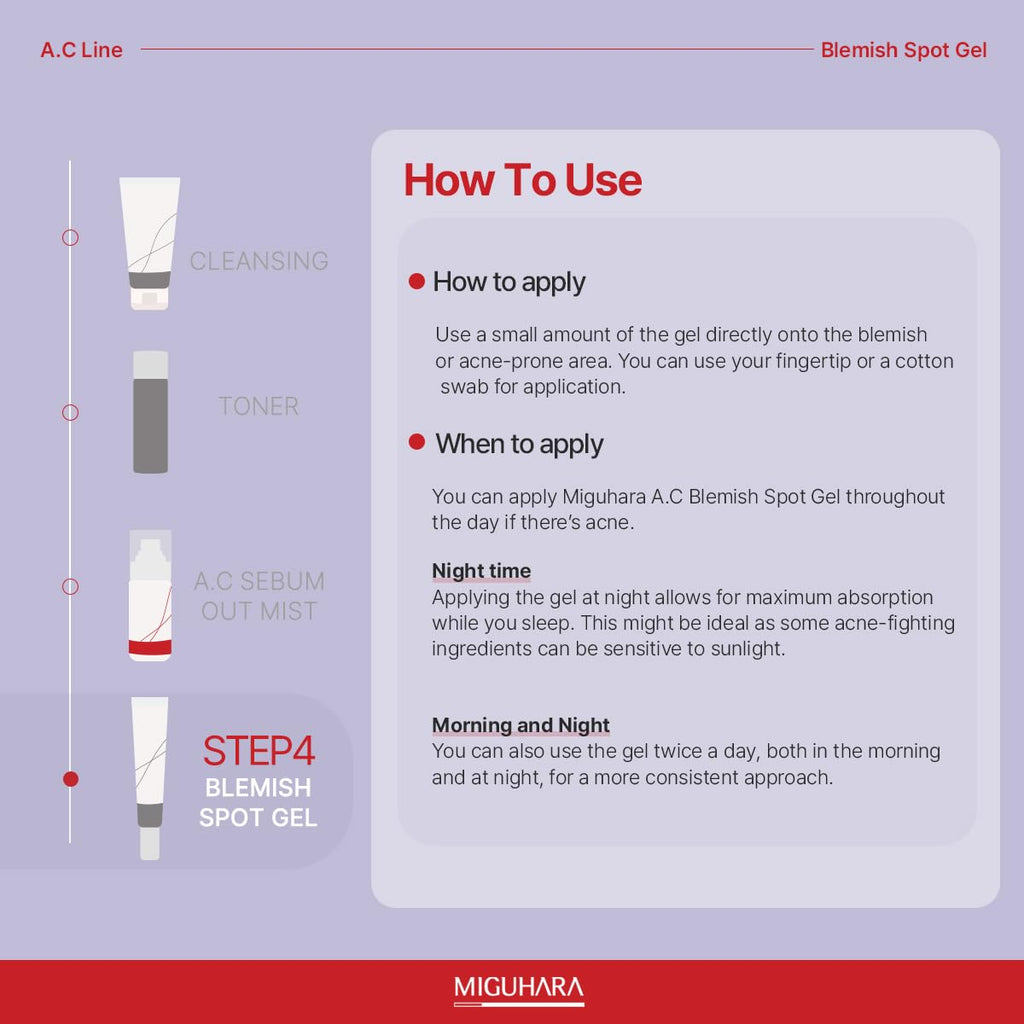 A.C Line

Blemish Spot Gel

CLEANSING

TONER

A.C SEBUM OUT MIST

STEP4
BLEMISH SPOT GEL

How To Use

How to apply

Use a small amount of the gel directly onto the blemish or acne-prone area. You can use your fingertip or a cotton swab for application.

When to apply

You can apply Miguhara A.C Blemish Spot Gel throughout the day if there's acne.

Night time
Applying the gel at night allows for maximum absorption while you sleep. This might be ideal as some acne-fighting ingredients can be sensitive to sunlight.

Morning and Night
You can also use the gel twice a day, both in the morning and at night, for a more consistent approach.

MIGUHARA